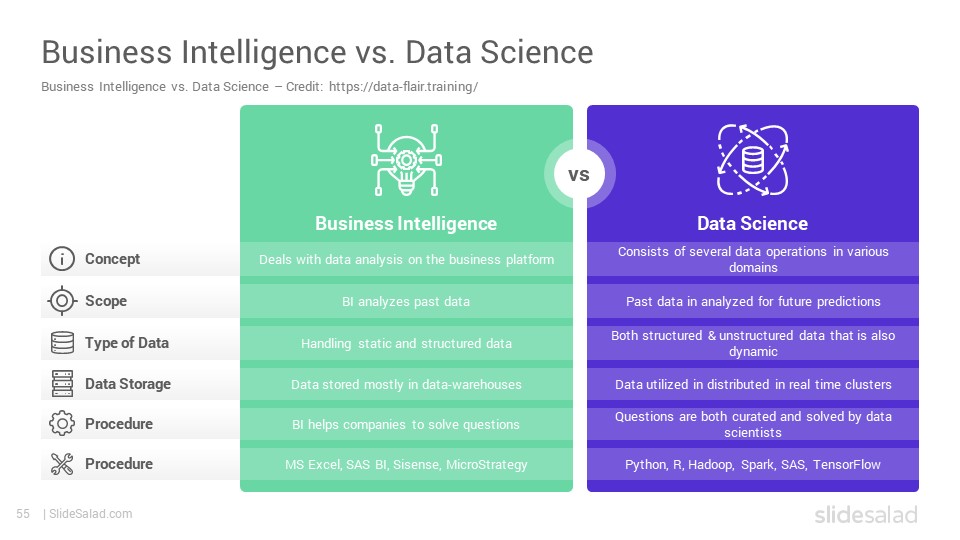 Business Intelligence vs. Data Science

Business Intelligence vs. Data Science – Credit: https://data-flair.training/

| | Business Intelligence | Data Science |
|---|---|---|
| Concept | Deals with data analysis on the business platform | Consists of several data operations in various domains |
| Scope | BI analyzes past data | Past data in analyzed for future predictions |
| Type of Data | Handling static and structured data | Both structured & unstructured data that is also dynamic |
| Data Storage | Data stored mostly in data-warehouses | Data utilized in distributed in real time clusters |
| Procedure | BI helps companies to solve questions | Questions are both curated and solved by data scientists |
| Procedure | MS Excel, SAS BI, Sisense, MicroStrategy | Python, R, Hadoop, Spark, SAS, TensorFlow |

VS

55 | SlideSalad.com

slidesalad