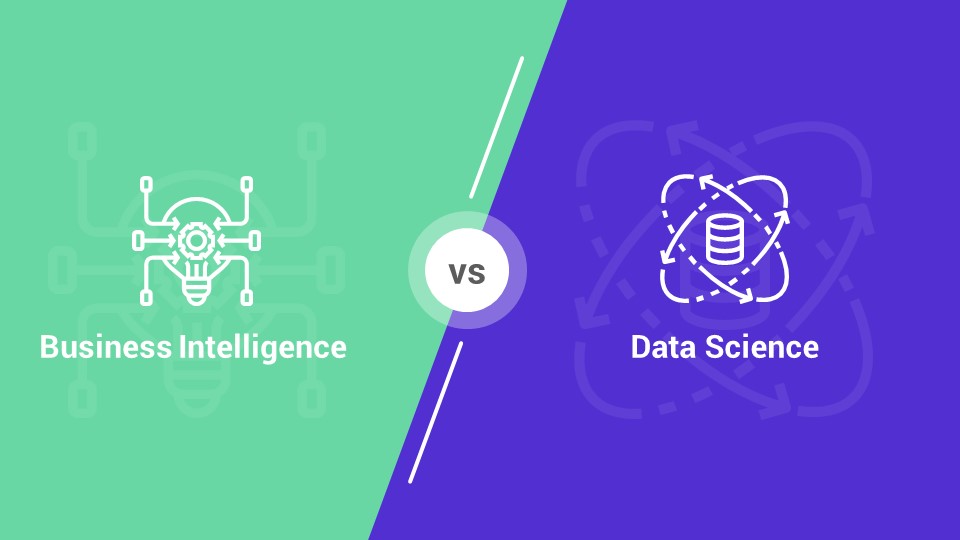 Business Intelligence

VS

Data Science