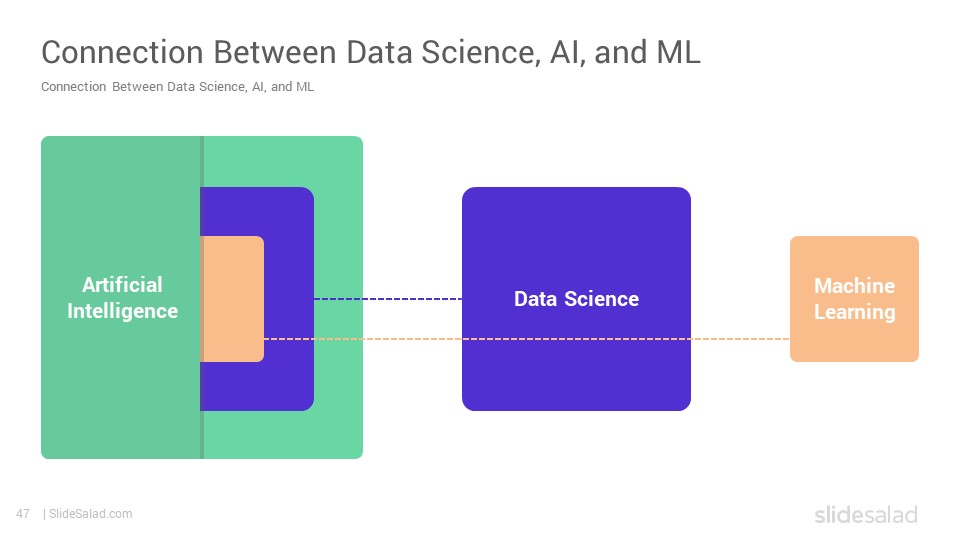 Connection Between Data Science, AI, and ML

Connection Between Data Science, AI, and ML

Artificial Intelligence

Data Science

Machine Learning

47 | SlideSalad.com

slidesalad