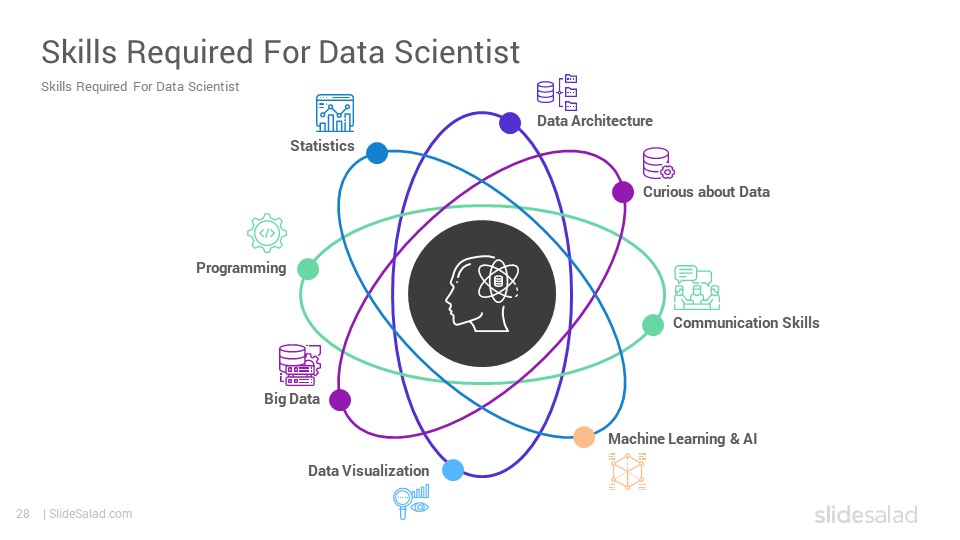 Skills Required For Data Scientist

Skills Required For Data Scientist

Statistics

Data Architecture

Curious about Data

Programming

Communication Skills

Big Data

Machine Learning & AI

Data Visualization

28 | SlideSalad.com

slidesalad