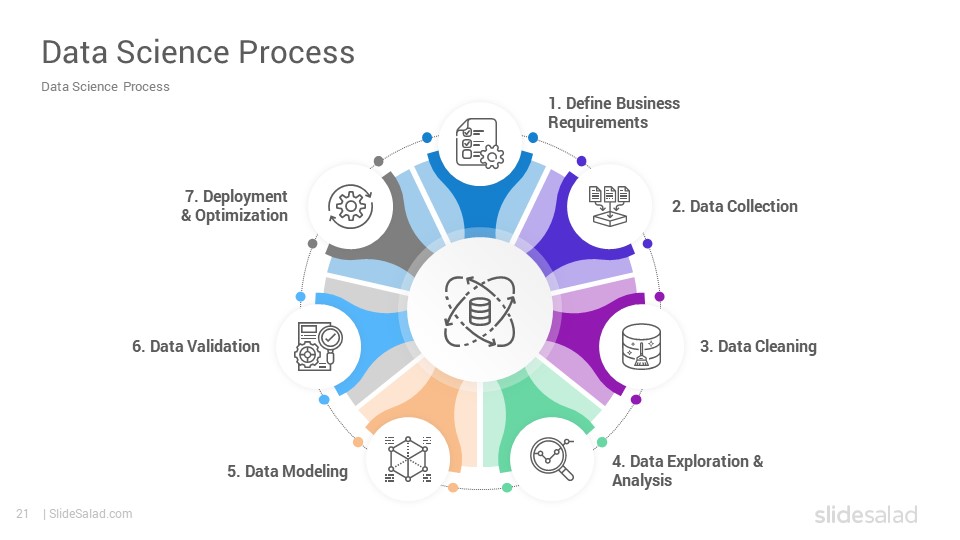 Data Science Process

Data Science Process

1. Define Business Requirements

2. Data Collection

3. Data Cleaning

4. Data Exploration & Analysis

5. Data Modeling

6. Data Validation

7. Deployment & Optimization

21 | SlideSalad.com

slidesalad