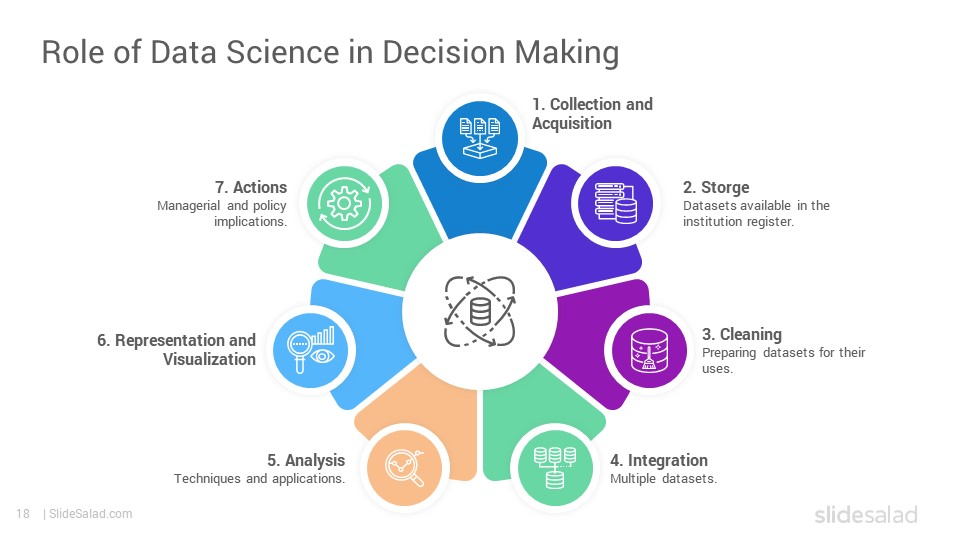 Role of Data Science in Decision Making

1. Collection and Acquisition

2. Storge
Datasets available in the institution register.

3. Cleaning
Preparing datasets for their uses.

4. Integration
Multiple datasets.

5. Analysis
Techniques and applications.

6. Representation and Visualization

7. Actions
Managerial and policy implications.

18 | SlideSalad.com

slidesalad