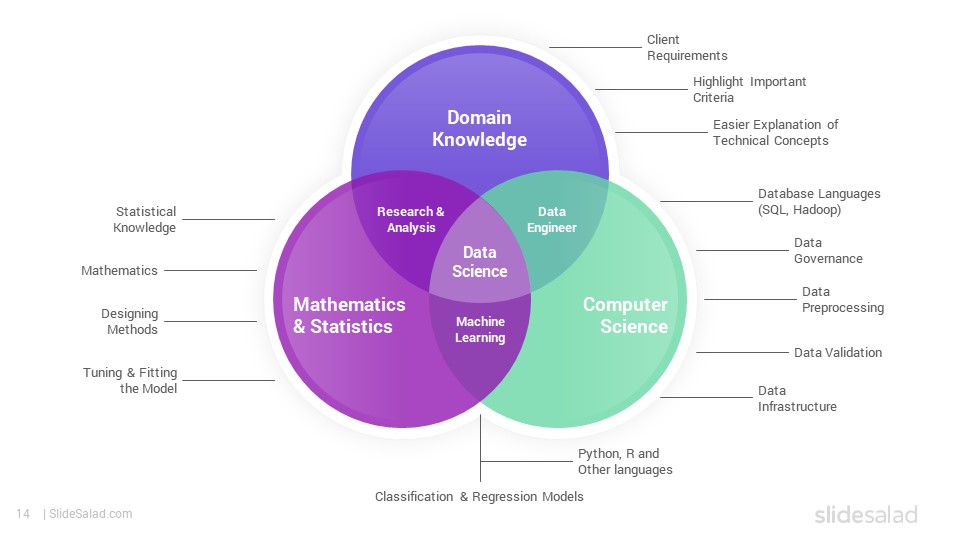 Client Requirements

Highlight Important Criteria

Easier Explanation of Technical Concepts

Domain Knowledge

Statistical Knowledge

Mathematics

Designing Methods

Tuning & Fitting the Model

Research & Analysis

Data Engineer

Data Science

Mathematics & Statistics

Machine Learning

Computer Science

Database Languages (SQL, Hadoop)

Data Governance

Data Preprocessing

Data Validation

Data Infrastructure

Python, R and Other languages

Classification & Regression Models

14 | SlideSalad.com

slidesalad