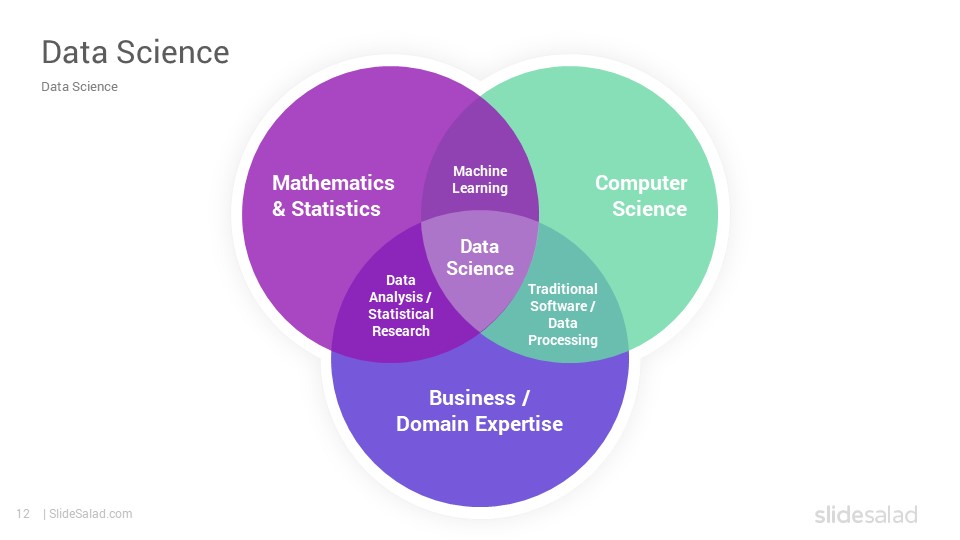 Data Science

Data Science

Mathematics & Statistics

Machine Learning

Computer Science

Data Science

Data Analysis / Statistical Research

Traditional Software / Data Processing

Business / Domain Expertise

12 | SlideSalad.com

slidesalad