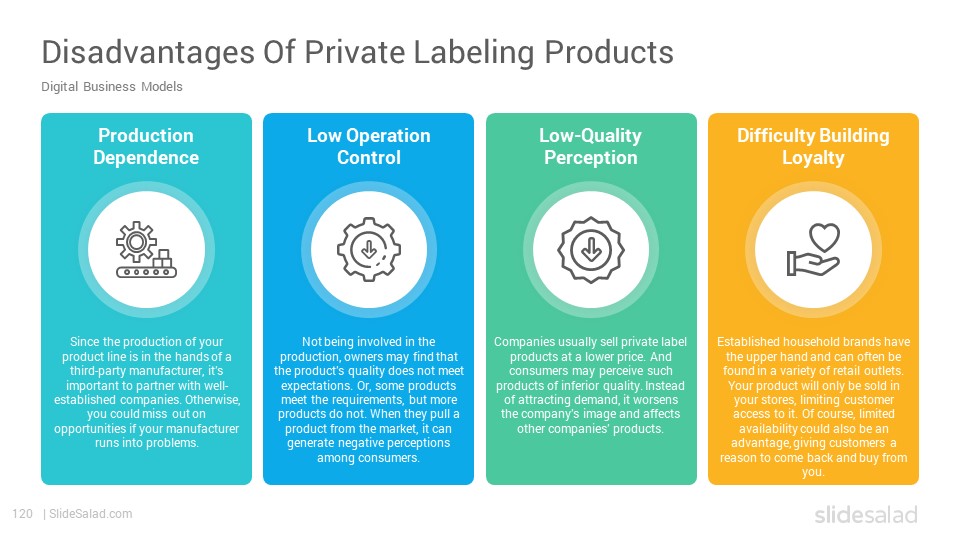 Disadvantages Of Private Labeling Products

Digital Business Models

Production Dependence

Since the production of your product line is in the hands of a third-party manufacturer, it's important to partner with well-established companies. Otherwise, you could miss out on opportunities if your manufacturer runs into problems.

Low Operation Control

Not being involved in the production, owners may find that the product's quality does not meet expectations. Or, some products meet the requirements, but more products do not. When they pull a product from the market, it can generate negative perceptions among consumers.

Low-Quality Perception

Companies usually sell private label products at a lower price. And consumers may perceive such products of inferior quality. Instead of attracting demand, it worsens the company's image and affects other companies' products.

Difficulty Building Loyalty

Established household brands have the upper hand and can often be found in a variety of retail outlets. Your product will only be sold in your stores, limiting customer access to it. Of course, limited availability could also be an advantage, giving customers a reason to come back and buy from you.

120 | SlideSalad.com

slidesalad