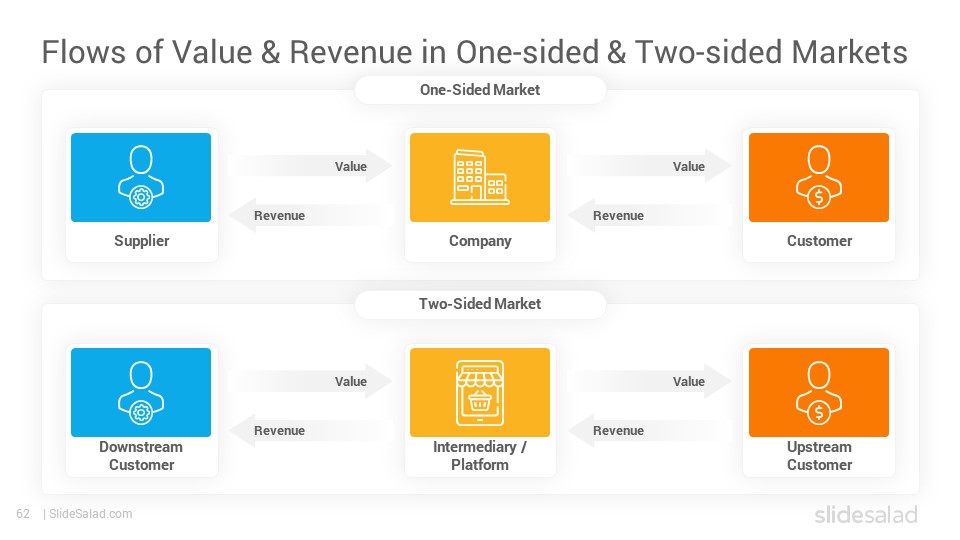 Flows of Value & Revenue in One-sided & Two-sided Markets

One-Sided Market

Supplier

Value

Revenue

Company

Value

Revenue

Customer

Two-Sided Market

Downstream Customer

Value

Revenue

Intermediary / Platform

Value

Revenue

Upstream Customer

62 | SlideSalad.com

slidesalad