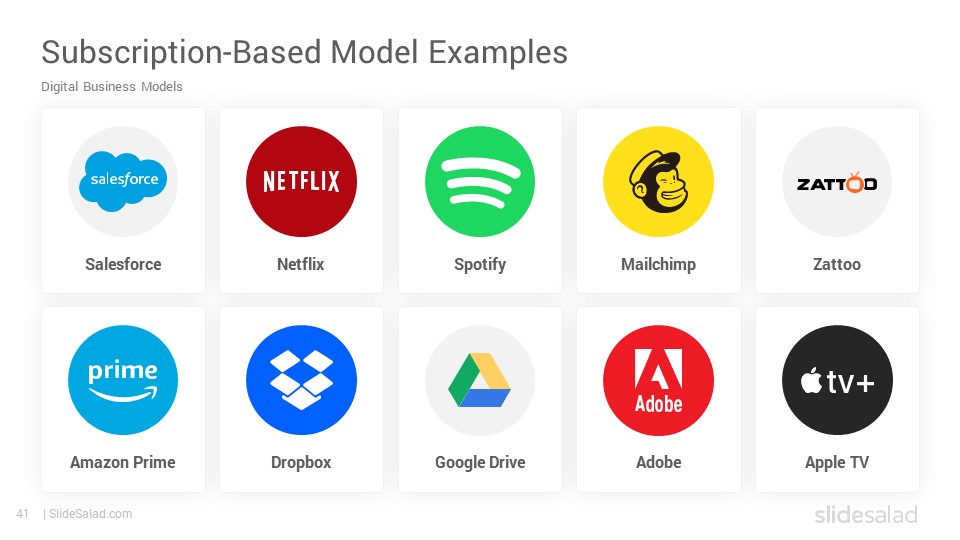 Subscription-Based Model Examples

Digital Business Models

salesforce

Salesforce

NETFLIX

Netflix

Spotify

Mailchimp

ZATTOO

Zattoo

prime

Amazon Prime

Dropbox

Google Drive

Adobe

Adobe

tv+

Apple TV

41 | SlideSalad.com

slidesalad