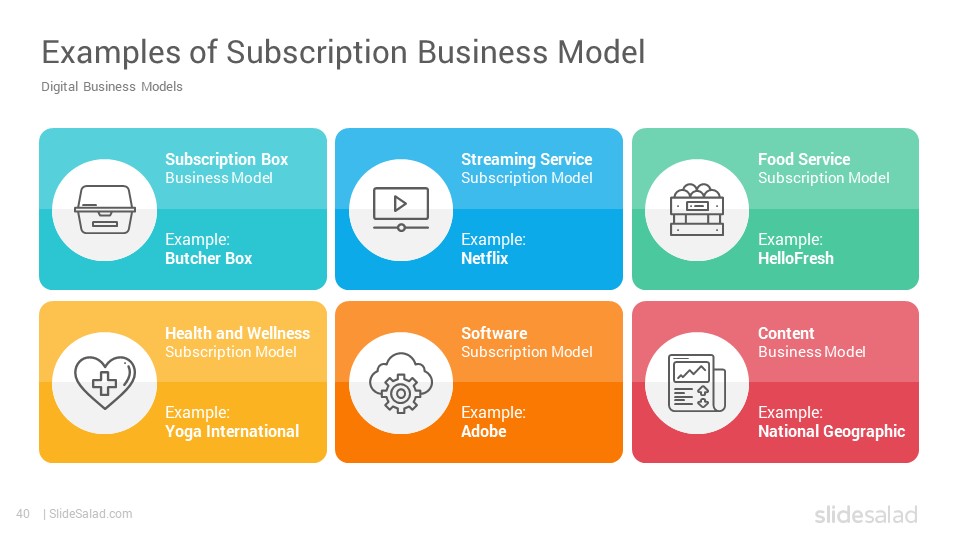 Examples of Subscription Business Model
Digital Business Models

Subscription Box
Business Model

Example:
Butcher Box

Streaming Service
Subscription Model

Example:
Netflix

Food Service
Subscription Model

Example:
HelloFresh

Health and Wellness
Subscription Model

Example:
Yoga International

Software
Subscription Model

Example:
Adobe

Content
Business Model

Example:
National Geographic

40 | SlideSalad.com

slidesalad