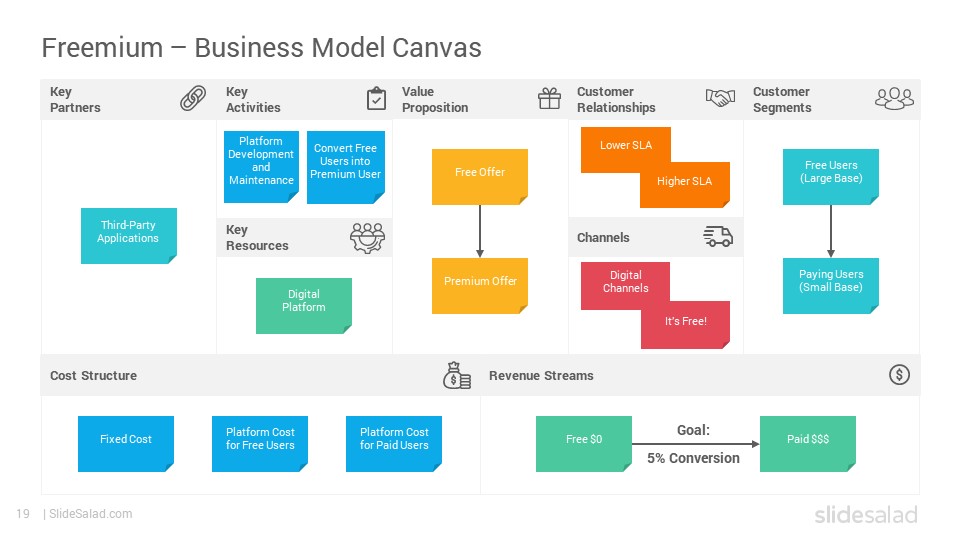 Freemium – Business Model Canvas

Key Partners

Third-Party Applications

Key Activities

Platform Development and Maintenance

Convert Free Users into Premium User

Key Resources

Digital Platform

Value Proposition

Free Offer

Premium Offer

Customer Relationships

Lower SLA

Higher SLA

Channels

Digital Channels

It's Free!

Customer Segments

Free Users (Large Base)

Paying Users (Small Base)

Cost Structure

Fixed Cost

Platform Cost for Free Users

Platform Cost for Paid Users

Revenue Streams

Free $0

Goal:

5% Conversion

Paid $$$

19 | SlideSalad.com

slidesalad