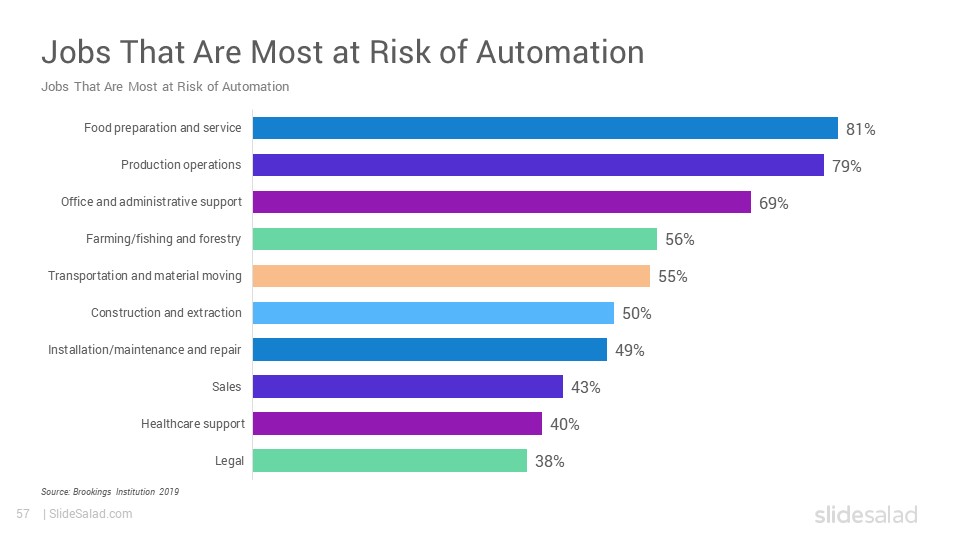 Jobs That Are Most at Risk of Automation

Jobs That Are Most at Risk of Automation

Food preparation and service 81%
Production operations 79%
Office and administrative support 69%
Farming/fishing and forestry 56%
Transportation and material moving 55%
Construction and extraction 50%
Installation/maintenance and repair 49%
Sales 43%
Healthcare support 40%
Legal 38%

Source: Brookings Institution 2019

57 | SlideSalad.com

slidesalad