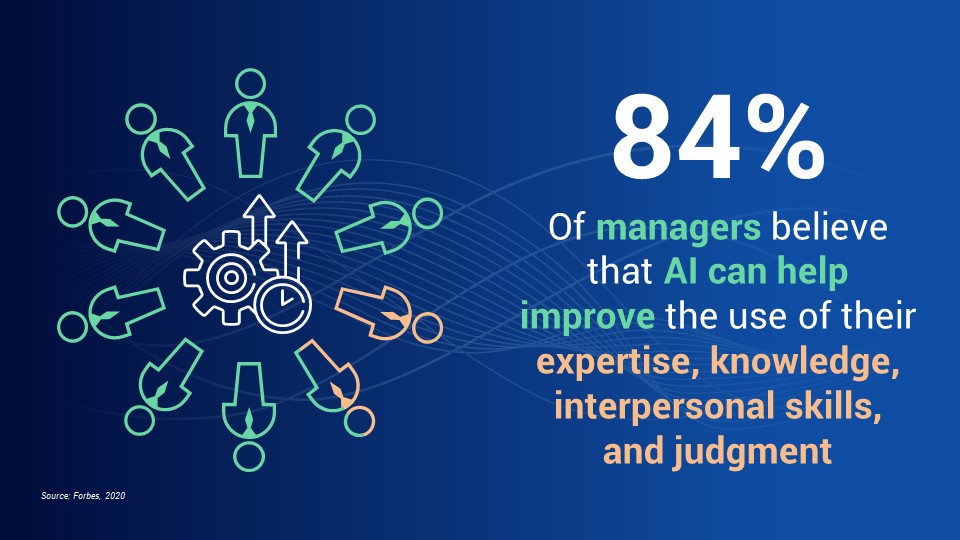 84%

Of managers believe that AI can help improve the use of their expertise, knowledge, interpersonal skills, and judgment

Source: Forbes, 2020