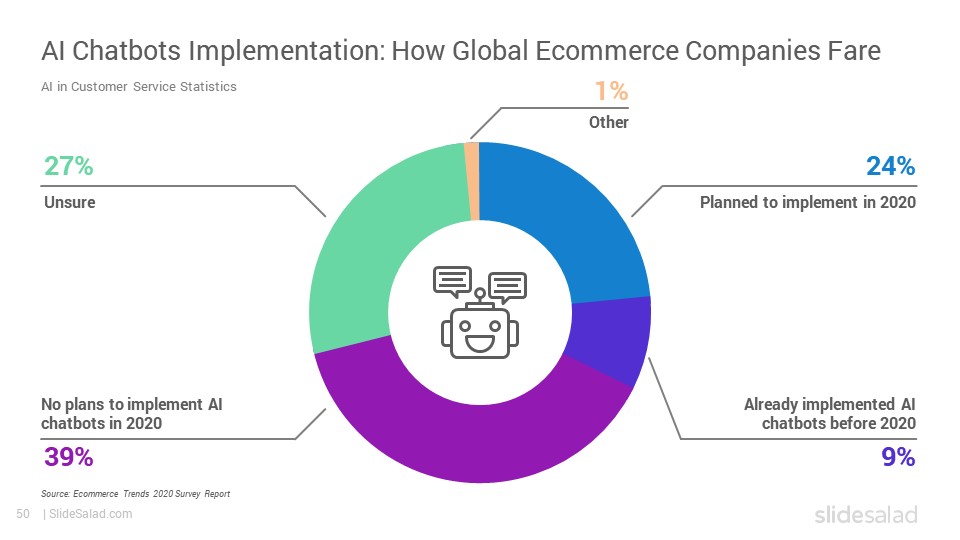 AI Chatbots Implementation: How Global Ecommerce Companies Fare

AI in Customer Service Statistics

1%
Other

27%
Unsure

24%
Planned to implement in 2020

No plans to implement AI chatbots in 2020
39%

Already implemented AI chatbots before 2020
9%

Source: Ecommerce Trends 2020 Survey Report

50 | SlideSalad.com

slidesalad