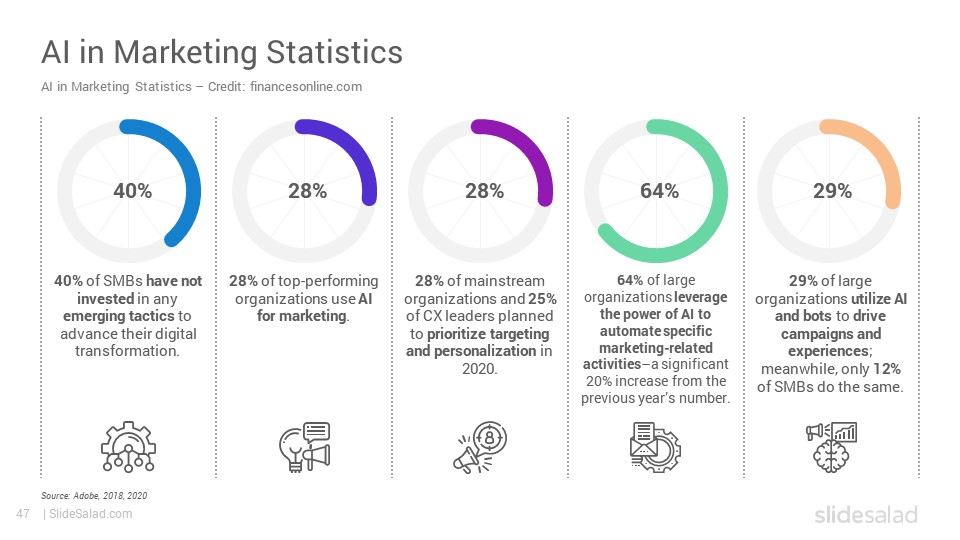 AI in Marketing Statistics

AI in Marketing Statistics – Credit: financesonline.com

40%

40% of SMBs have not invested in any emerging tactics to advance their digital transformation.

28%

28% of top-performing organizations use AI for marketing.

28%

28% of mainstream organizations and 25% of CX leaders planned to prioritize targeting and personalization in 2020.

64%

64% of large organizations leverage the power of AI to automate specific marketing-related activities—a significant 20% increase from the previous year's number.

29%

29% of large organizations utilize AI and bots to drive campaigns and experiences; meanwhile, only 12% of SMBs do the same.

Source: Adobe, 2018, 2020

47 | SlideSalad.com

slidesalad