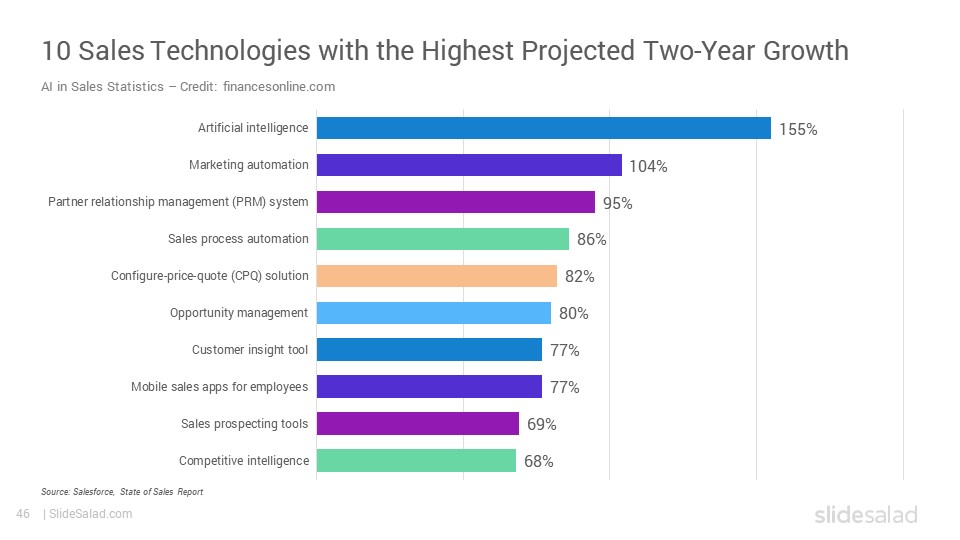 10 Sales Technologies with the Highest Projected Two-Year Growth

AI in Sales Statistics – Credit: financesonline.com

Artificial intelligence 155%
Marketing automation 104%
Partner relationship management (PRM) system 95%
Sales process automation 86%
Configure-price-quote (CPQ) solution 82%
Opportunity management 80%
Customer insight tool 77%
Mobile sales apps for employees 77%
Sales prospecting tools 69%
Competitive intelligence 68%

Source: Salesforce, State of Sales Report

46 | SlideSalad.com

slidesalad