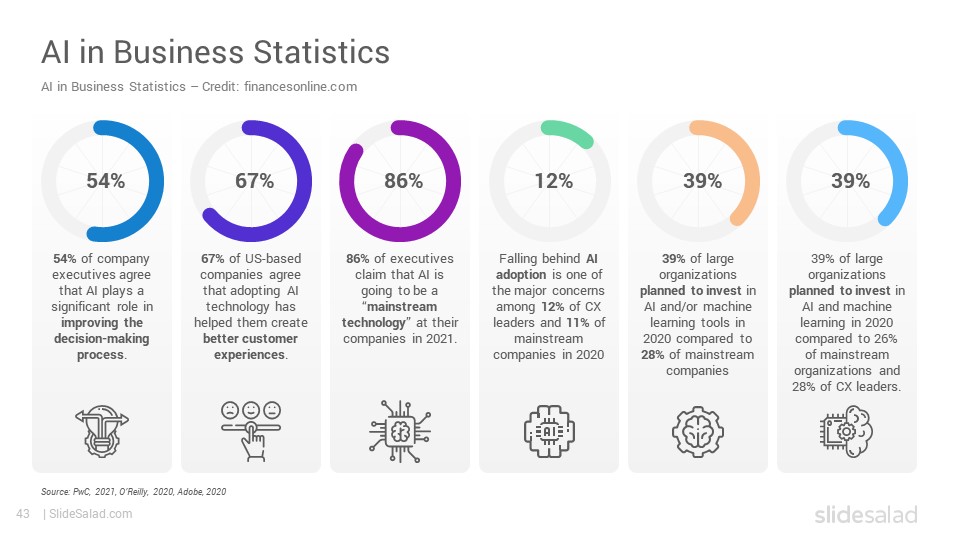 AI in Business Statistics

AI in Business Statistics – Credit: financesonline.com

54%

54% of company executives agree that AI plays a significant role in improving the decision-making process.

67%

67% of US-based companies agree that adopting AI technology has helped them create better customer experiences.

86%

86% of executives claim that AI is going to be a "mainstream technology" at their companies in 2021.

12%

Falling behind AI adoption is one of the major concerns among 12% of CX leaders and 11% of mainstream companies in 2020

39%

39% of large organizations planned to invest in AI and/or machine learning tools in 2020 compared to 28% of mainstream companies

39%

39% of large organizations planned to invest in AI and machine learning in 2020 compared to 26% of mainstream organizations and 28% of CX leaders.

AI

Source: PwC, 2021, O'Reilly, 2020, Adobe, 2020

43 | SlideSalad.com

slidesalad