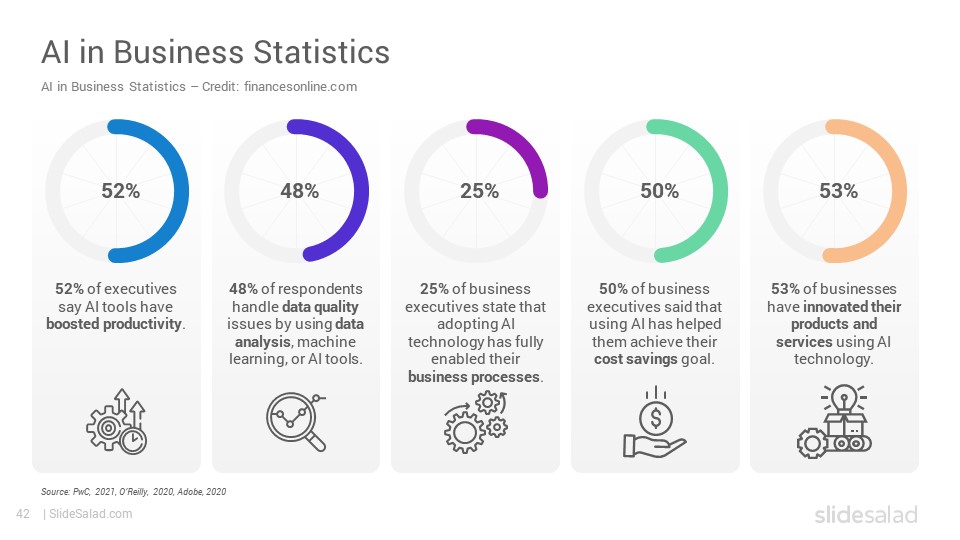 AI in Business Statistics

AI in Business Statistics – Credit: financesonline.com

52%

52% of executives say AI tools have boosted productivity.

48%

48% of respondents handle data quality issues by using data analysis, machine learning, or AI tools.

25%

25% of business executives state that adopting AI technology has fully enabled their business processes.

50%

50% of business executives said that using AI has helped them achieve their cost savings goal.

53%

53% of businesses have innovated their products and services using AI technology.

Source: PwC, 2021, O'Reilly, 2020, Adobe, 2020

42 | SlideSalad.com

slidesalad