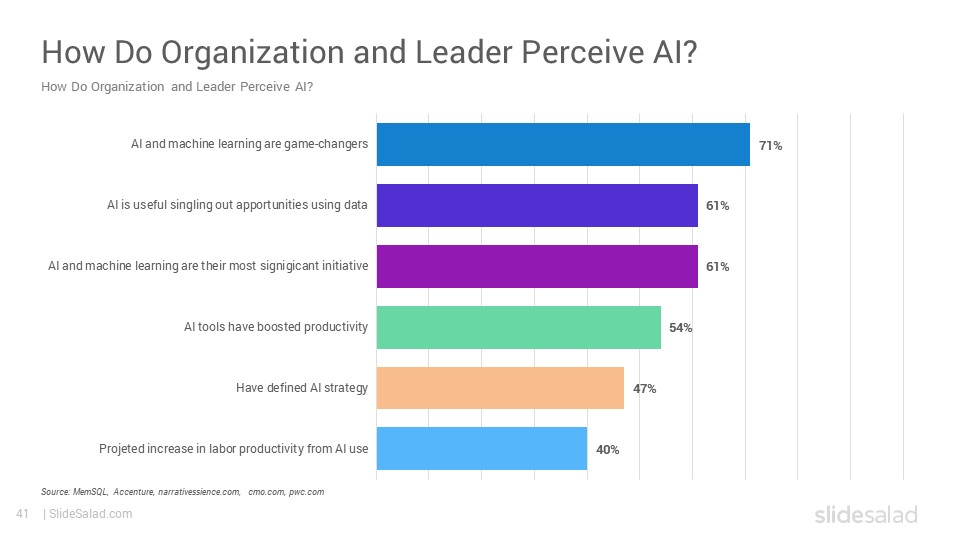 How Do Organization and Leader Perceive AI?

How Do Organization and Leader Perceive AI?

AI and machine learning are game-changers 71%

AI is useful singling out apportunities using data 61%

AI and machine learning are their most signigicant initiative 61%

AI tools have boosted productivity 54%

Have defined AI strategy 47%

Projeted increase in labor productivity from AI use 40%

Source: MemSQL, Accenture, narrativessience.com, cmo.com, pwc.com

41 | SlideSalad.com

slidesalad