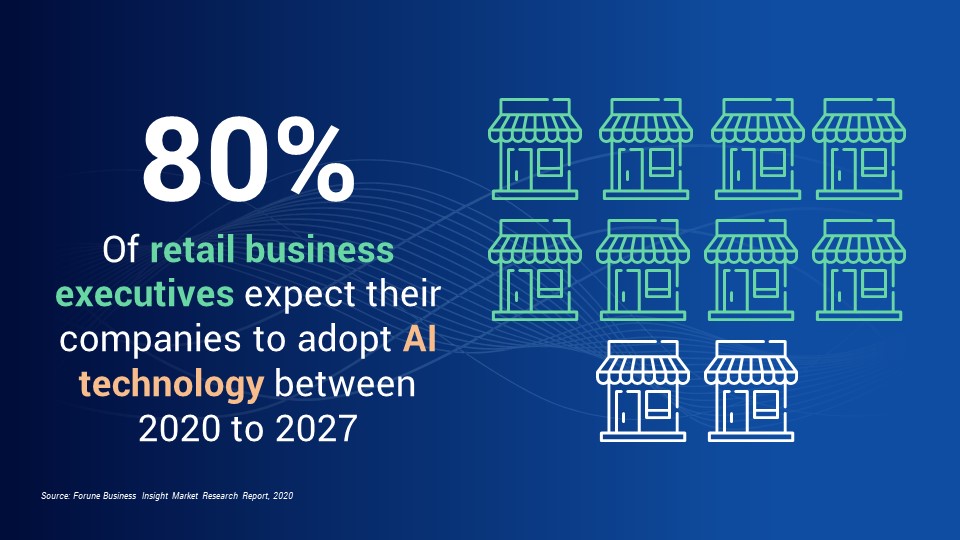 80%

Of retail business executives expect their companies to adopt AI technology between 2020 to 2027

Source: Forune Business Insight Market Research Report, 2020