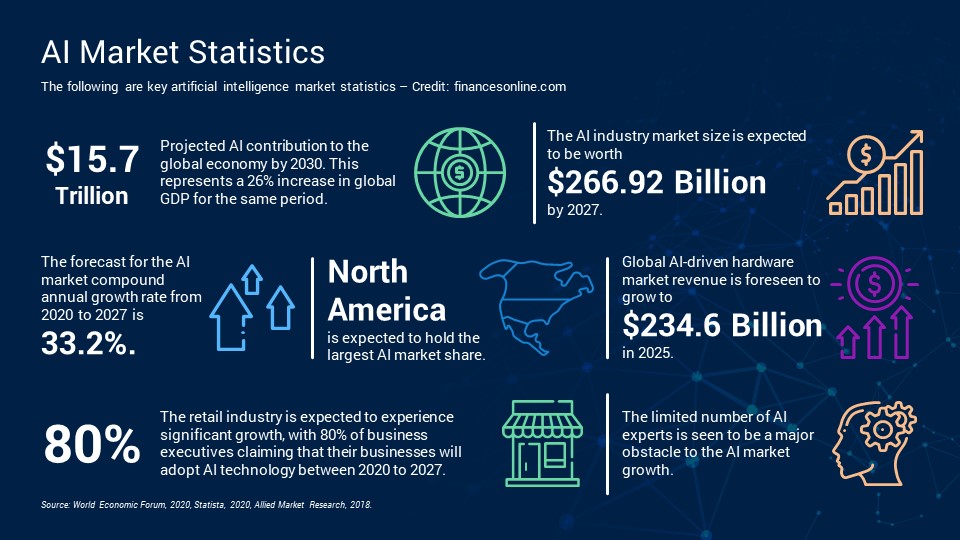 AI Market Statistics

The following are key artificial intelligence market statistics – Credit: financesonline.com

$15.7 Trillion

Projected AI contribution to the global economy by 2030. This represents a 26% increase in global GDP for the same period.

The AI industry market size is expected to be worth

$266.92 Billion

by 2027.

The forecast for the AI market compound annual growth rate from 2020 to 2027 is

33.2%.

North America

is expected to hold the largest AI market share.

Global AI-driven hardware market revenue is foreseen to grow to

$234.6 Billion

in 2025.

80%

The retail industry is expected to experience significant growth, with 80% of business executives claiming that their businesses will adopt AI technology between 2020 to 2027.

The limited number of AI experts is seen to be a major obstacle to the AI market growth.

Source: World Economic Forum, 2020, Statista, 2020, Allied Market Research, 2018.