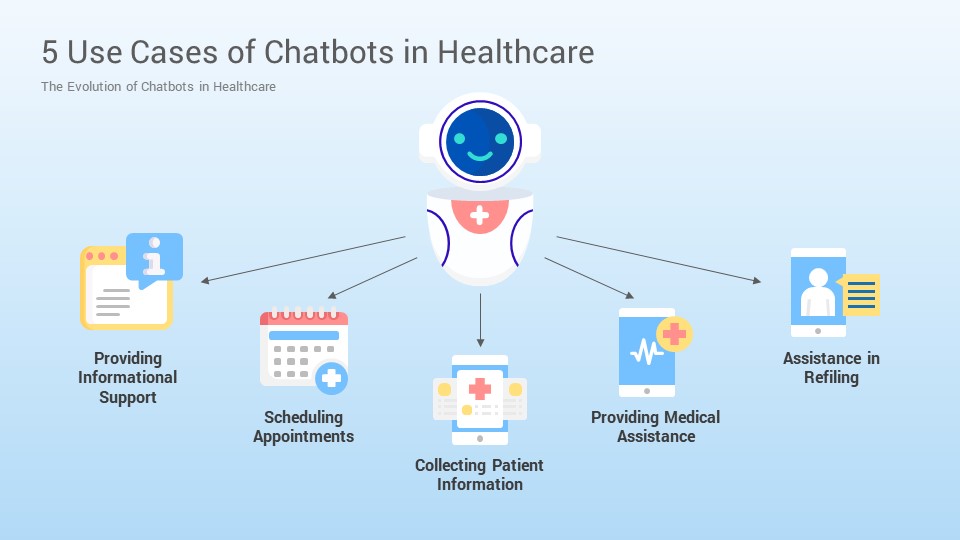 5 Use Cases of Chatbots in Healthcare

The Evolution of Chatbots in Healthcare

Providing Informational Support

Scheduling Appointments

Collecting Patient Information

Providing Medical Assistance

Assistance in Refiling