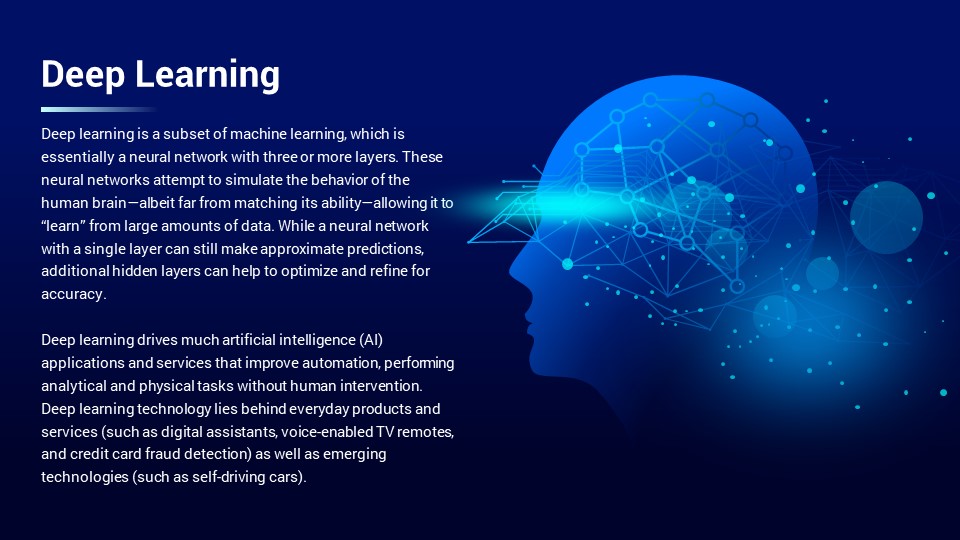 Deep Learning

Deep learning is a subset of machine learning, which is essentially a neural network with three or more layers. These neural networks attempt to simulate the behavior of the human brain—albeit far from matching its ability—allowing it to “learn” from large amounts of data. While a neural network with a single layer can still make approximate predictions, additional hidden layers can help to optimize and refine for accuracy.

Deep learning drives much artificial intelligence (AI) applications and services that improve automation, performing analytical and physical tasks without human intervention. Deep learning technology lies behind everyday products and services (such as digital assistants, voice-enabled TV remotes, and credit card fraud detection) as well as emerging technologies (such as self-driving cars).