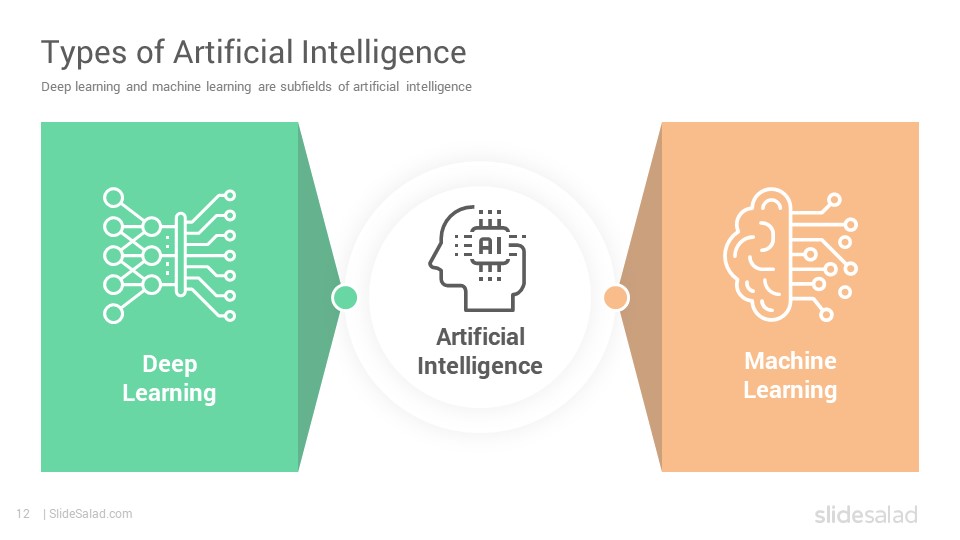 Types of Artificial Intelligence

Deep learning and machine learning are subfields of artificial intelligence

Deep Learning

AI

Artificial Intelligence

Machine Learning

12 | SlideSalad.com

slidesalad