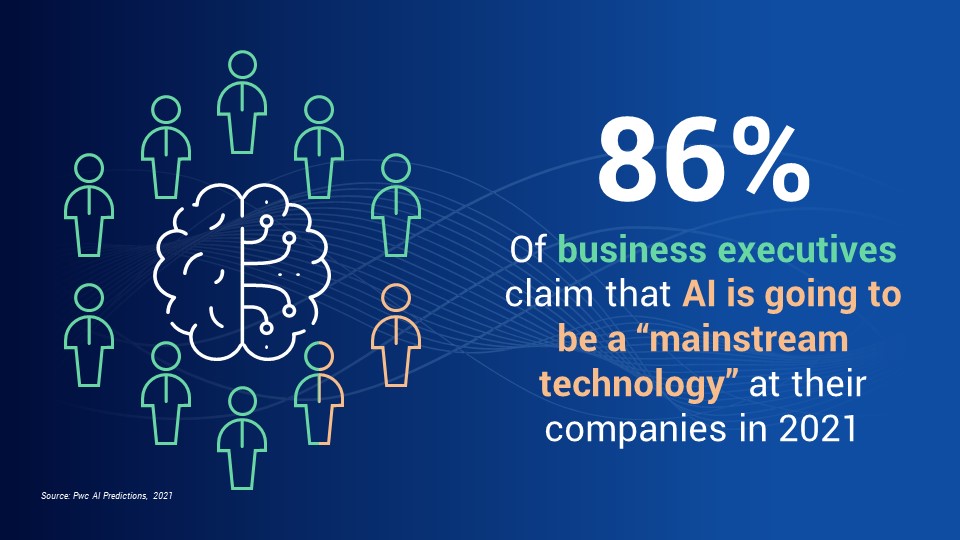 86%

Of business executives claim that AI is going to be a “mainstream technology” at their companies in 2021

Source: Pwc AI Predictions, 2021