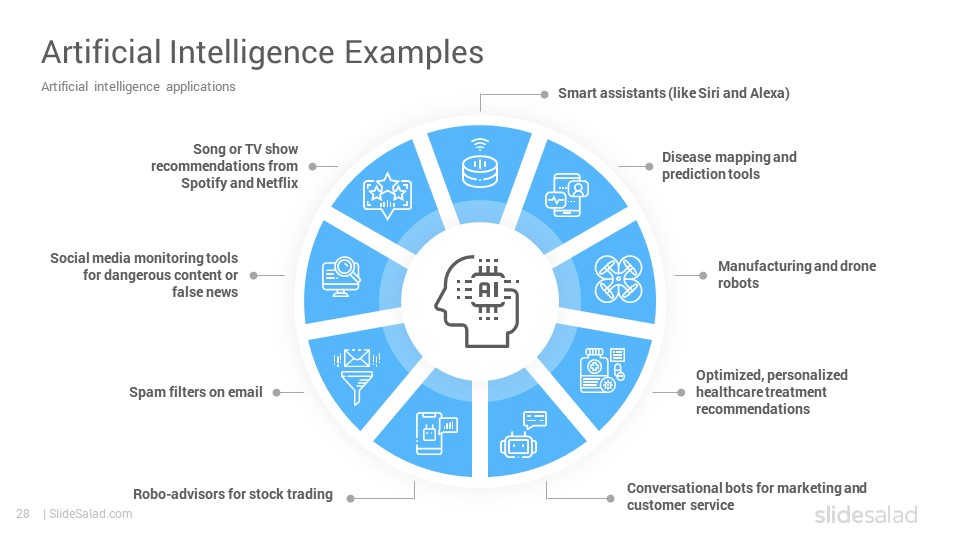 Artificial Intelligence Examples

Artificial intelligence applications

Smart assistants (like Siri and Alexa)

Disease mapping and prediction tools

Manufacturing and drone robots

Optimized, personalized healthcare treatment recommendations

Conversational bots for marketing and customer service

Robo-advisors for stock trading

Spam filters on email

Social media monitoring tools for dangerous content or false news

Song or TV show recommendations from Spotify and Netflix

AI

28 | SlideSalad.com

slidesalad