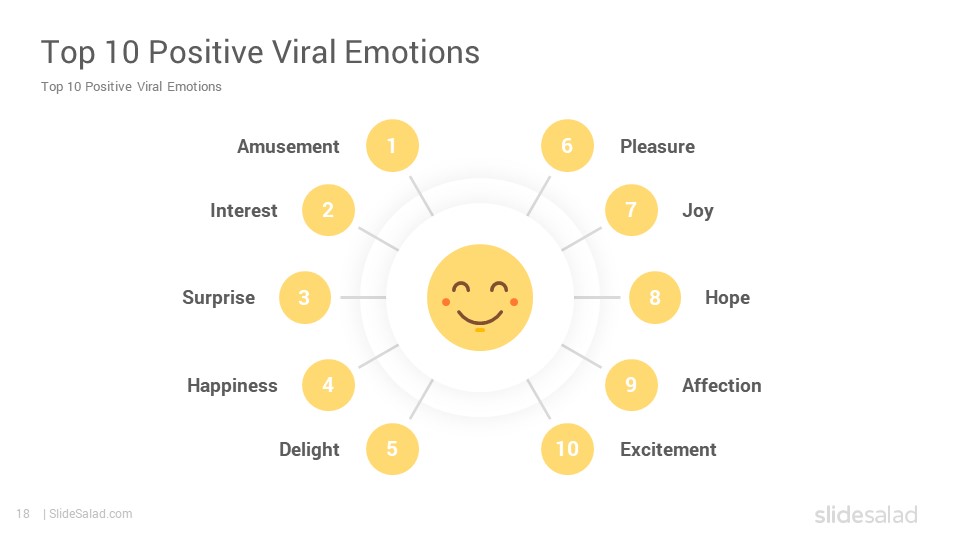 Top 10 Positive Viral Emotions

Top 10 Positive Viral Emotions

Amusement 1

Interest 2

Surprise 3

Happiness 4

Delight 5

6 Pleasure

7 Joy

8 Hope

9 Affection

10 Excitement

18 | SlideSalad.com

slidesalad