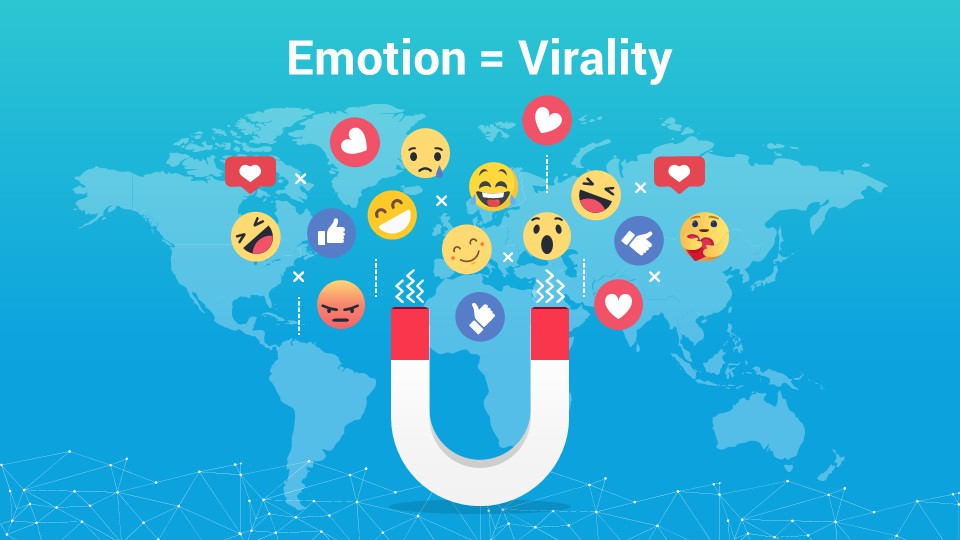 Emotion = Virality