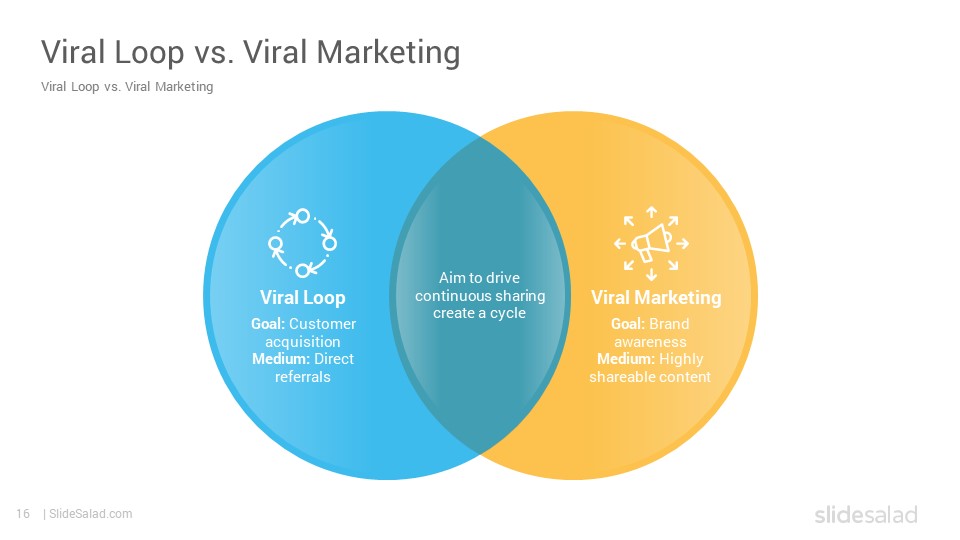 Viral Loop vs. Viral Marketing

Viral Loop vs. Viral Marketing

Viral Loop

Goal: Customer acquisition
Medium: Direct referrals

Aim to drive continuous sharing create a cycle

Viral Marketing

Goal: Brand awareness
Medium: Highly shareable content

16 | SlideSalad.com

slidesalad