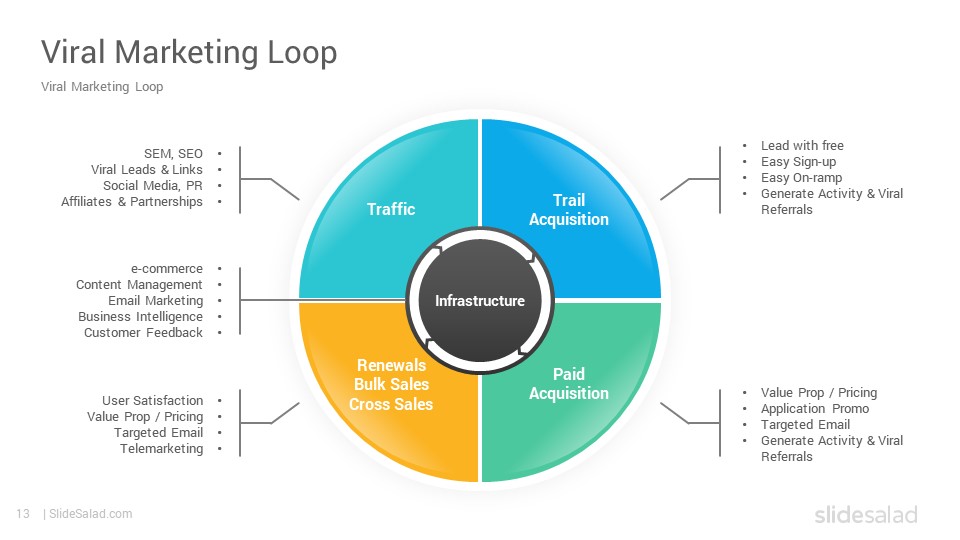 Viral Marketing Loop

Viral Marketing Loop

SEM, SEO •
Viral Leads & Links •
Social Media, PR •
Affiliates & Partnerships •

e-commerce •
Content Management •
Email Marketing •
Business Intelligence •
Customer Feedback •

User Satisfaction •
Value Prop / Pricing •
Targeted Email •
Telemarketing •

Traffic

Trail Acquisition

Infrastructure

Renewals
Bulk Sales
Cross Sales

Paid Acquisition

• Lead with free
• Easy Sign-up
• Easy On-ramp
• Generate Activity & Viral Referrals

• Value Prop / Pricing
• Application Promo
• Targeted Email
• Generate Activity & Viral Referrals

13 | SlideSalad.com

slidesalad