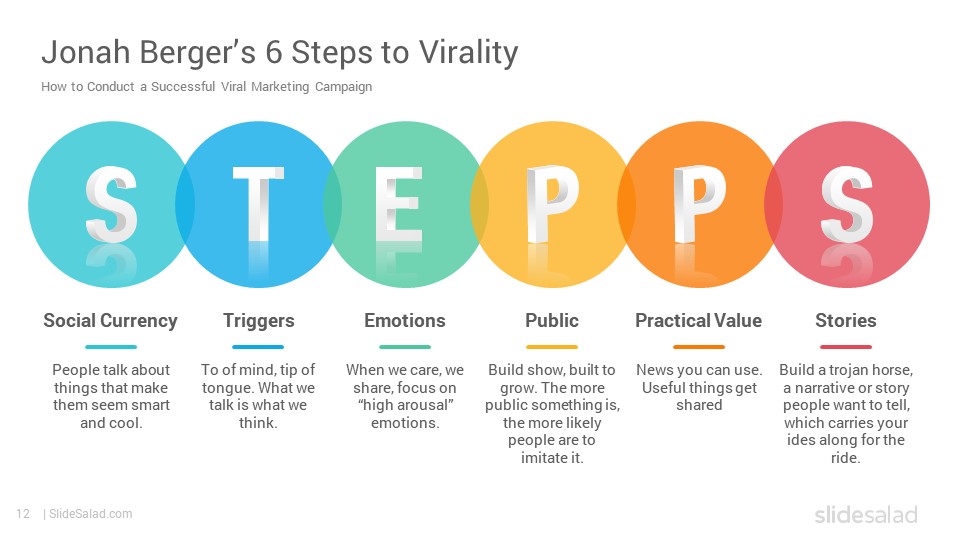 Jonah Berger's 6 Steps to Virality

How to Conduct a Successful Viral Marketing Campaign

S T E P P S

Social Currency

People talk about things that make them seem smart and cool.

Triggers

To of mind, tip of tongue. What we talk is what we think.

Emotions

When we care, we share, focus on "high arousal" emotions.

Public

Build show, built to grow. The more public something is, the more likely people are to imitate it.

Practical Value

News you can use. Useful things get shared

Stories

Build a trojan horse, a narrative or story people want to tell, which carries your ides along for the ride.

12 | SlideSalad.com

slidesalad