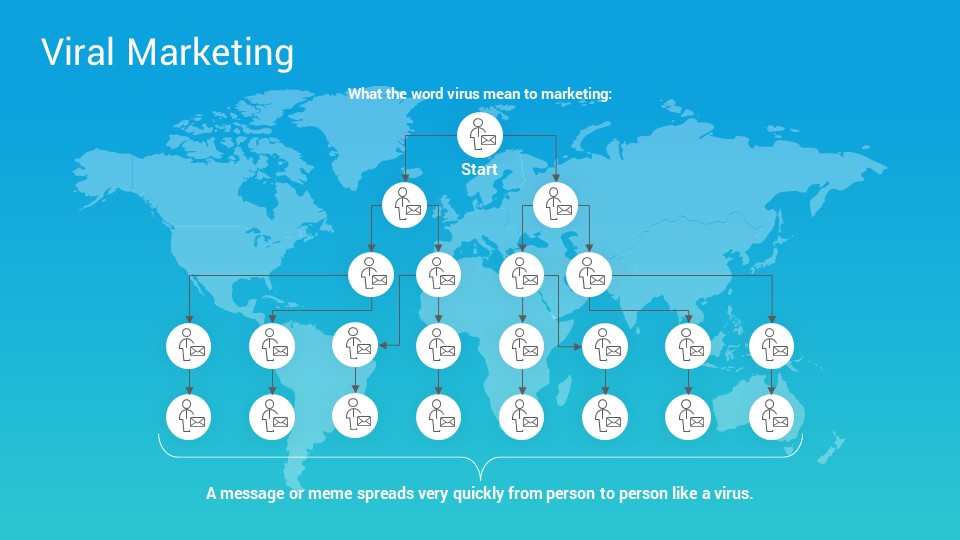 Viral Marketing

What the word virus mean to marketing:

Start

A message or meme spreads very quickly from person to person like a virus.