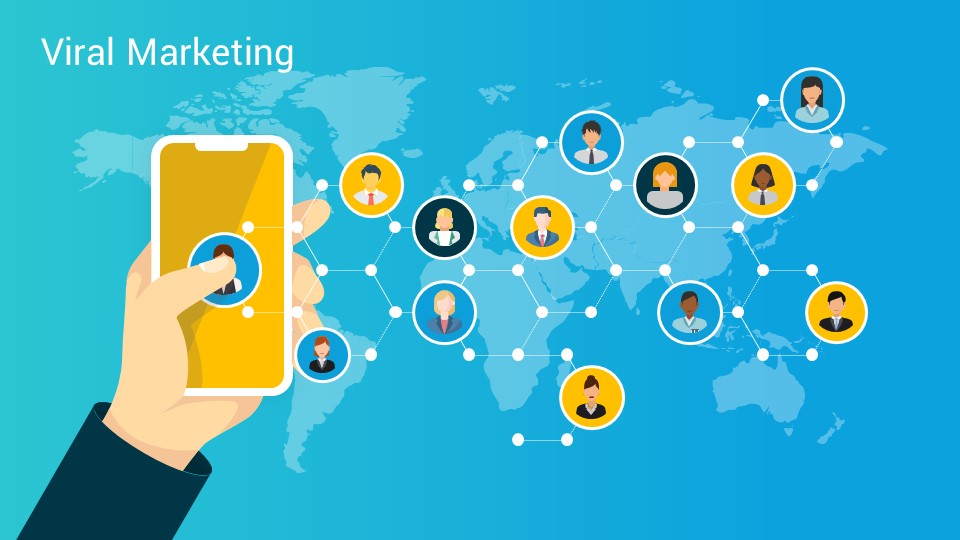 Viral Marketing