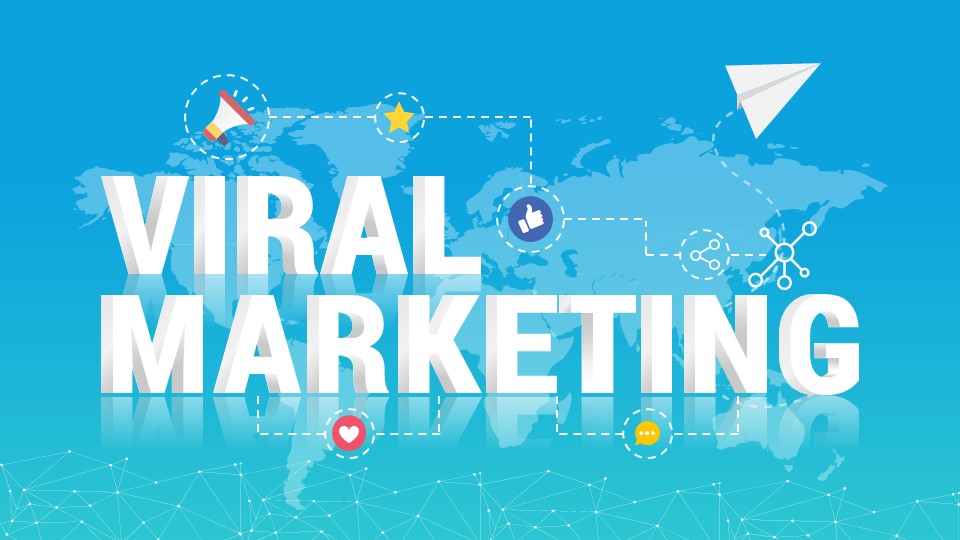 VIRAL
MARKETING