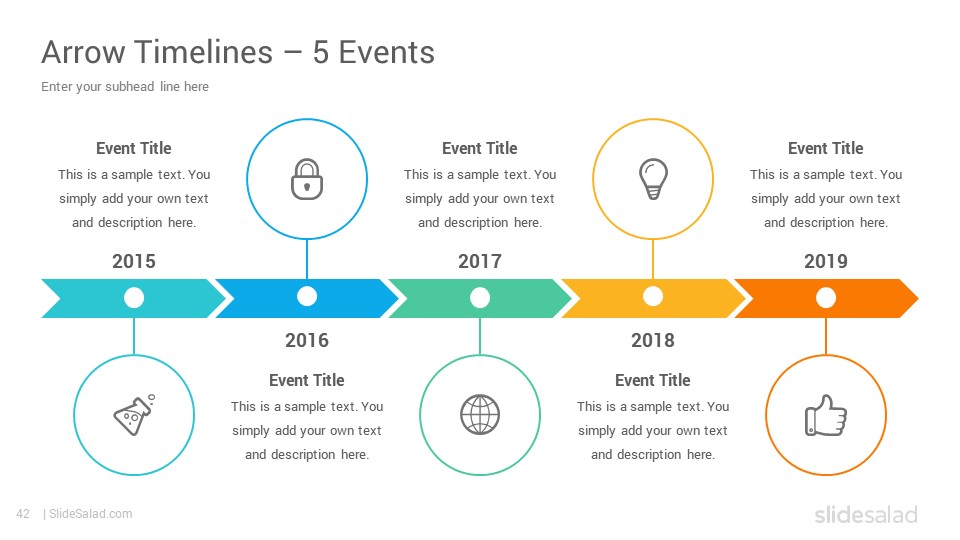 Arrow Timelines – 5 Events

Enter your subhead line here

Event Title
This is a sample text. You simply add your own text and description here.

2015

Event Title
This is a sample text. You simply add your own text and description here.

2017

Event Title
This is a sample text. You simply add your own text and description here.

2019

2016

Event Title
This is a sample text. You simply add your own text and description here.

2018

Event Title
This is a sample text. You simply add your own text and description here.

42 | SlideSalad.com

slidesalad