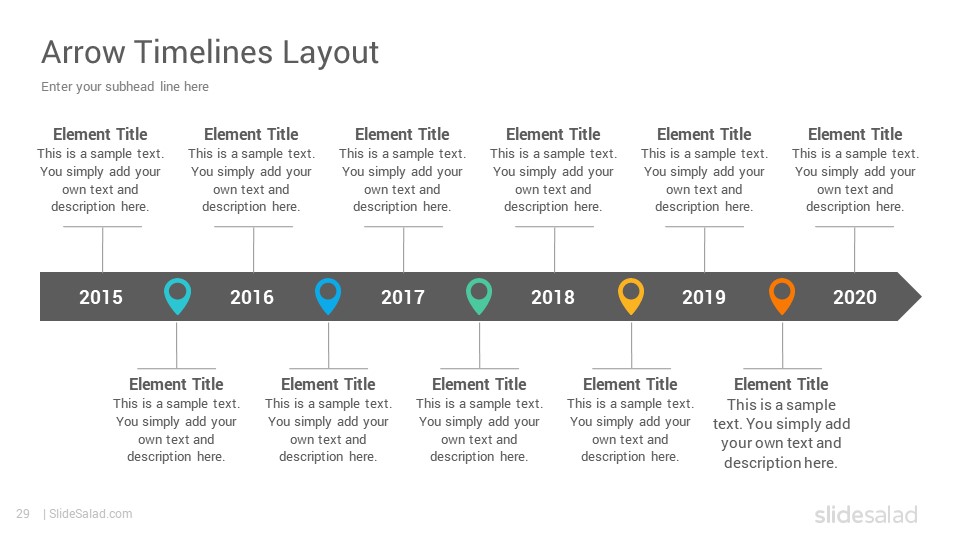 Arrow Timelines Layout

Enter your subhead line here

Element Title
This is a sample text. You simply add your own text and description here.

Element Title
This is a sample text. You simply add your own text and description here.

Element Title
This is a sample text. You simply add your own text and description here.

Element Title
This is a sample text. You simply add your own text and description here.

Element Title
This is a sample text. You simply add your own text and description here.

Element Title
This is a sample text. You simply add your own text and description here.

2015 2016 2017 2018 2019 2020

Element Title
This is a sample text. You simply add your own text and description here.

Element Title
This is a sample text. You simply add your own text and description here.

Element Title
This is a sample text. You simply add your own text and description here.

Element Title
This is a sample text. You simply add your own text and description here.

Element Title
This is a sample text. You simply add your own text and description here.

29 | SlideSalad.com

slidesalad