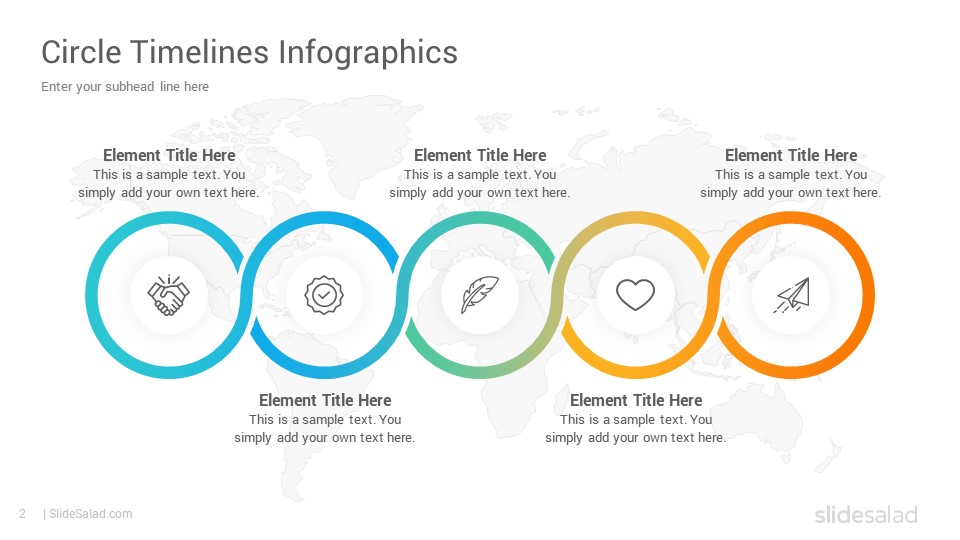 Circle Timelines Infographics
Enter your subhead line here

Element Title Here
This is a sample text. You simply add your own text here.

Element Title Here
This is a sample text. You simply add your own text here.

Element Title Here
This is a sample text. You simply add your own text here.

Element Title Here
This is a sample text. You simply add your own text here.

Element Title Here
This is a sample text. You simply add your own text here.

2 | SlideSalad.com

slidesalad