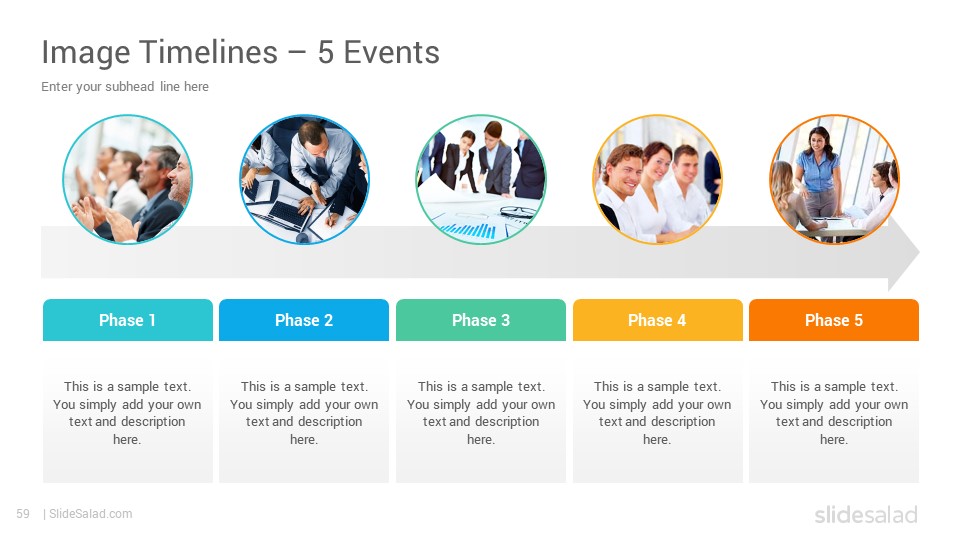 Image Timelines – 5 Events

Enter your subhead line here

Phase 1

This is a sample text. You simply add your own text and description here.

Phase 2

This is a sample text. You simply add your own text and description here.

Phase 3

This is a sample text. You simply add your own text and description here.

Phase 4

This is a sample text. You simply add your own text and description here.

Phase 5

This is a sample text. You simply add your own text and description here.

59 | SlideSalad.com

slidesalad