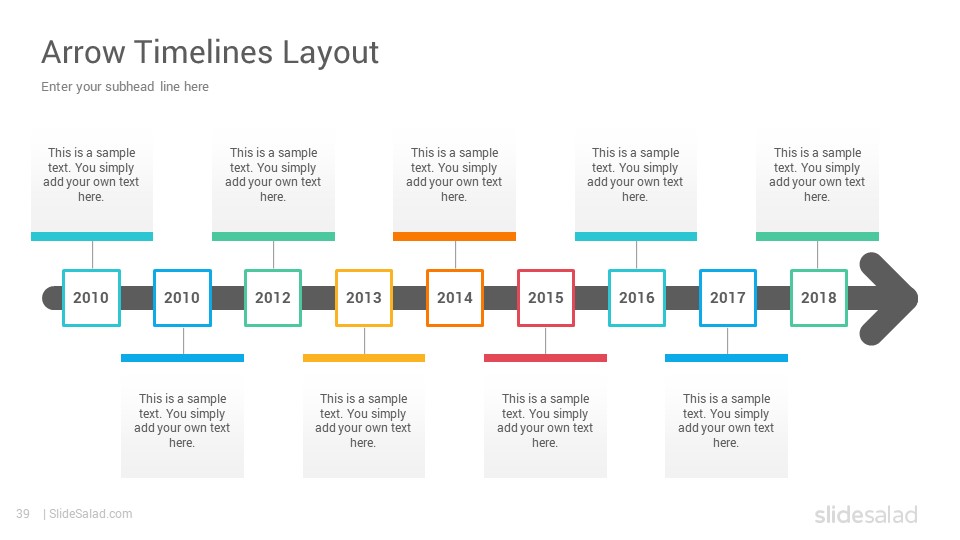 Arrow Timelines Layout

Enter your subhead line here

This is a sample text. You simply add your own text here.

This is a sample text. You simply add your own text here.

This is a sample text. You simply add your own text here.

This is a sample text. You simply add your own text here.

This is a sample text. You simply add your own text here.

2010 2010 2012 2013 2014 2015 2016 2017 2018

This is a sample text. You simply add your own text here.

This is a sample text. You simply add your own text here.

This is a sample text. You simply add your own text here.

This is a sample text. You simply add your own text here.

39 | SlideSalad.com

slidesalad