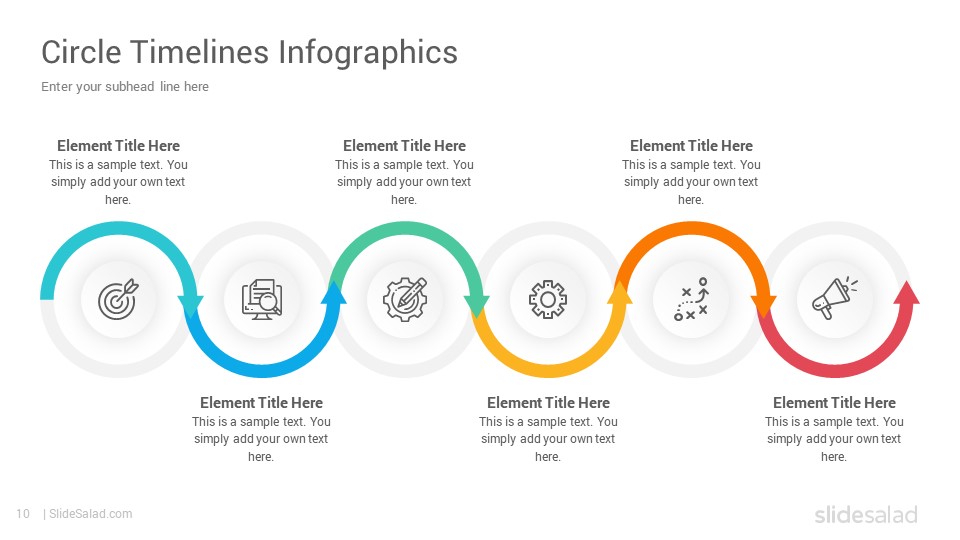 Circle Timelines Infographics

Enter your subhead line here

Element Title Here
This is a sample text. You simply add your own text here.

Element Title Here
This is a sample text. You simply add your own text here.

Element Title Here
This is a sample text. You simply add your own text here.

Element Title Here
This is a sample text. You simply add your own text here.

Element Title Here
This is a sample text. You simply add your own text here.

Element Title Here
This is a sample text. You simply add your own text here.

10 | SlideSalad.com

slidesalad