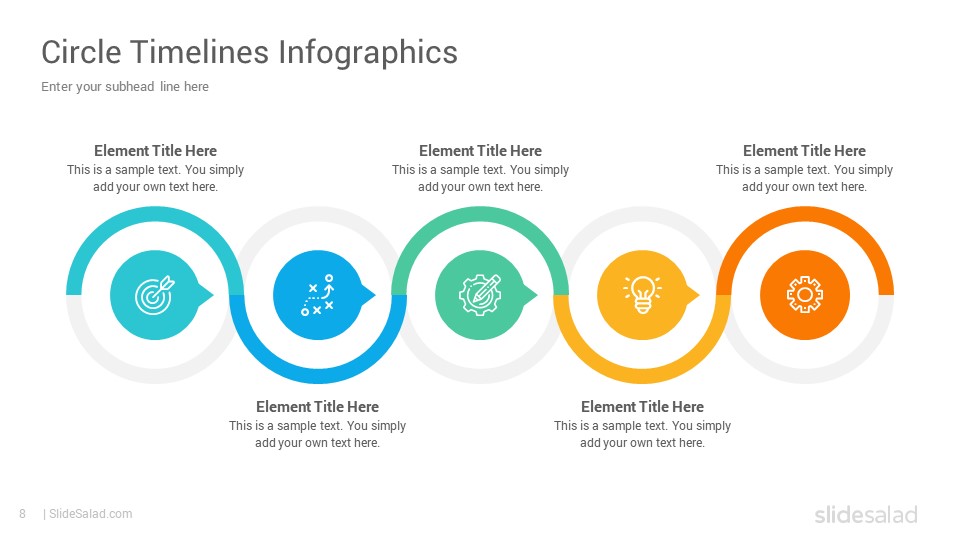 Circle Timelines Infographics

Enter your subhead line here

Element Title Here
This is a sample text. You simply add your own text here.

Element Title Here
This is a sample text. You simply add your own text here.

Element Title Here
This is a sample text. You simply add your own text here.

Element Title Here
This is a sample text. You simply add your own text here.

Element Title Here
This is a sample text. You simply add your own text here.

8 | SlideSalad.com

slidesalad