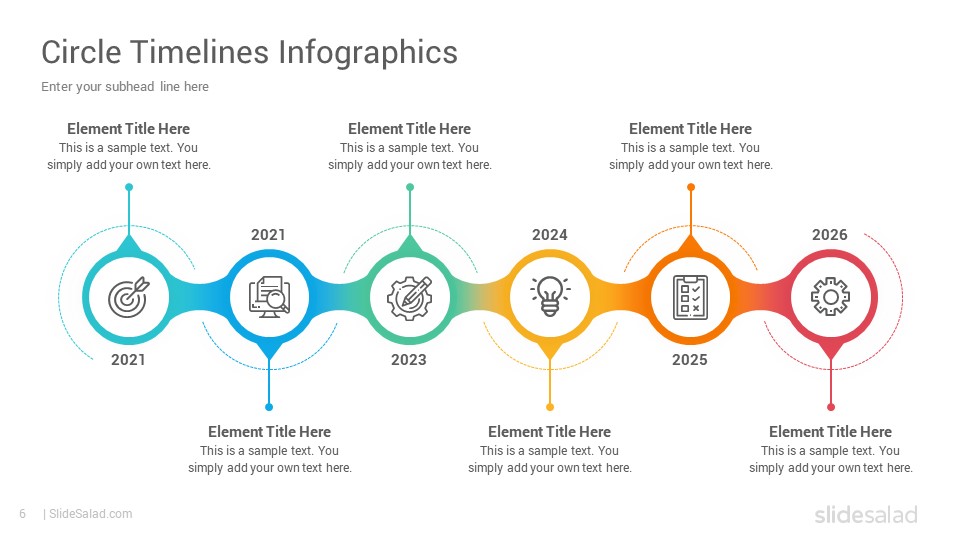 Circle Timelines Infographics

Enter your subhead line here

Element Title Here
This is a sample text. You simply add your own text here.

Element Title Here
This is a sample text. You simply add your own text here.

Element Title Here
This is a sample text. You simply add your own text here.

2021

2024

2026

2021

2023

2025

Element Title Here
This is a sample text. You simply add your own text here.

Element Title Here
This is a sample text. You simply add your own text here.

Element Title Here
This is a sample text. You simply add your own text here.

6 | SlideSalad.com

slidesalad