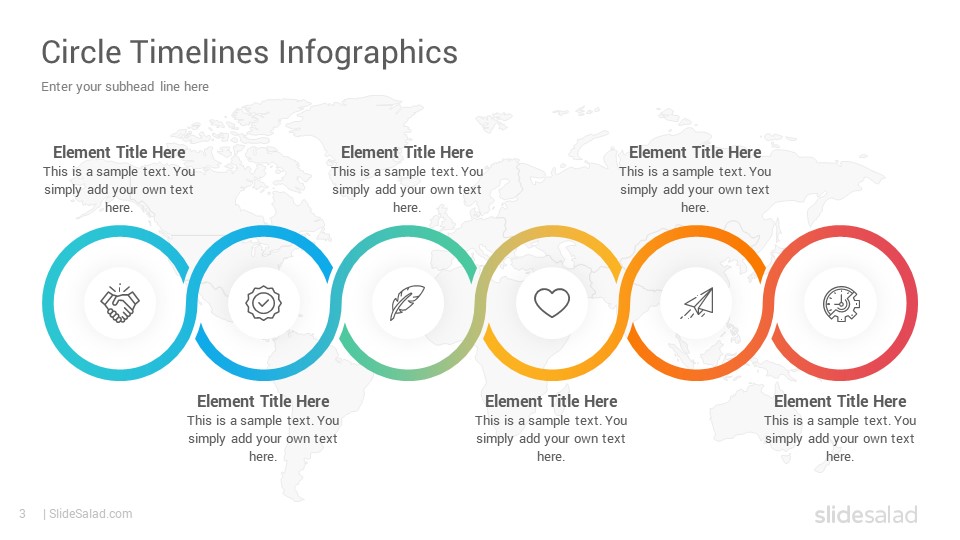 Circle Timelines Infographics

Enter your subhead line here

Element Title Here
This is a sample text. You simply add your own text here.

Element Title Here
This is a sample text. You simply add your own text here.

Element Title Here
This is a sample text. You simply add your own text here.

Element Title Here
This is a sample text. You simply add your own text here.

Element Title Here
This is a sample text. You simply add your own text here.

Element Title Here
This is a sample text. You simply add your own text here.

3 | SlideSalad.com

slidesalad