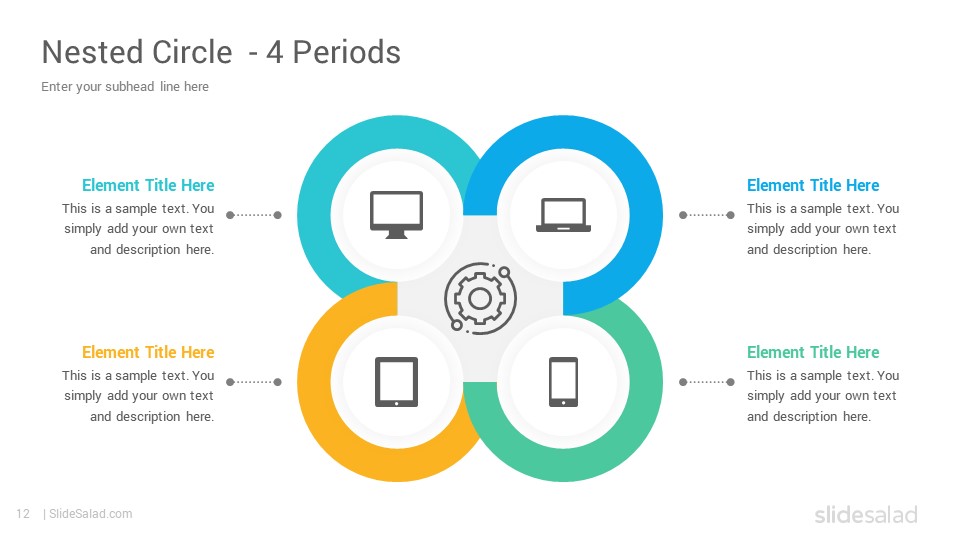 Nested Circle - 4 Periods

Enter your subhead line here

Element Title Here
This is a sample text. You simply add your own text and description here.

Element Title Here
This is a sample text. You simply add your own text and description here.

Element Title Here
This is a sample text. You simply add your own text and description here.

Element Title Here
This is a sample text. You simply add your own text and description here.

12 | SlideSalad.com

slidesalad