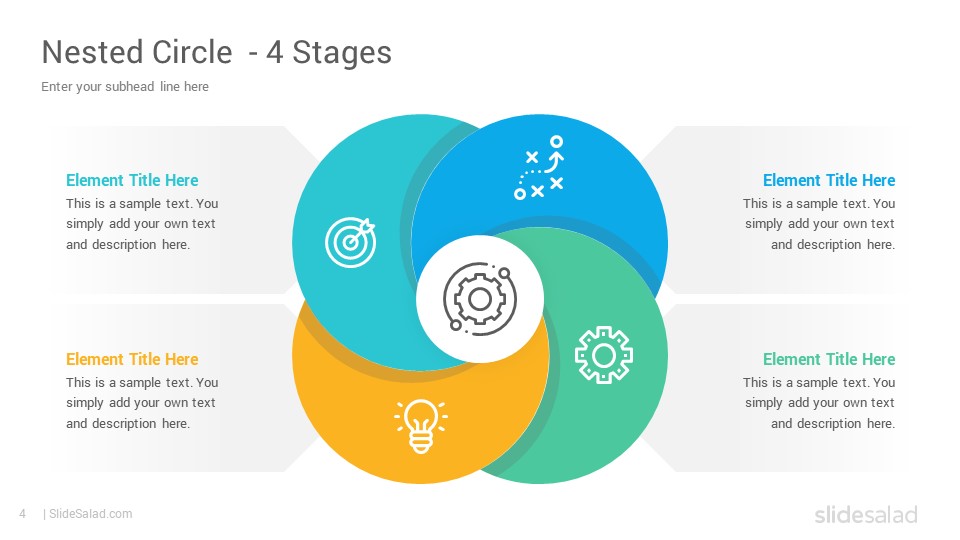 Nested Circle - 4 Stages

Enter your subhead line here

Element Title Here
This is a sample text. You simply add your own text and description here.

Element Title Here
This is a sample text. You simply add your own text and description here.

Element Title Here
This is a sample text. You simply add your own text and description here.

Element Title Here
This is a sample text. You simply add your own text and description here.

4 | SlideSalad.com

slidesalad