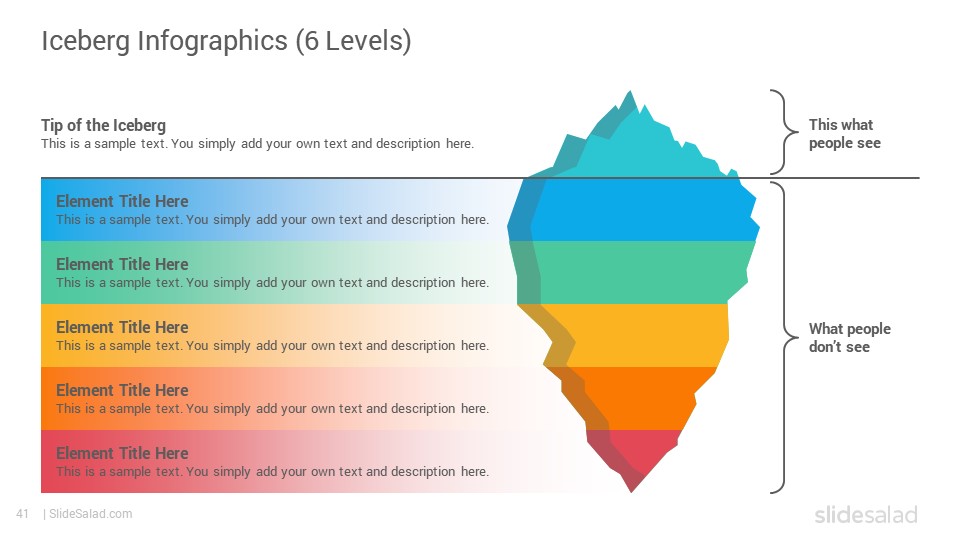 Iceberg Infographics (6 Levels)

Tip of the Iceberg
This is a sample text. You simply add your own text and description here.

This what people see

Element Title Here
This is a sample text. You simply add your own text and description here.

Element Title Here
This is a sample text. You simply add your own text and description here.

Element Title Here
This is a sample text. You simply add your own text and description here.

Element Title Here
This is a sample text. You simply add your own text and description here.

Element Title Here
This is a sample text. You simply add your own text and description here.

What people don't see

41 | SlideSalad.com

slidesalad