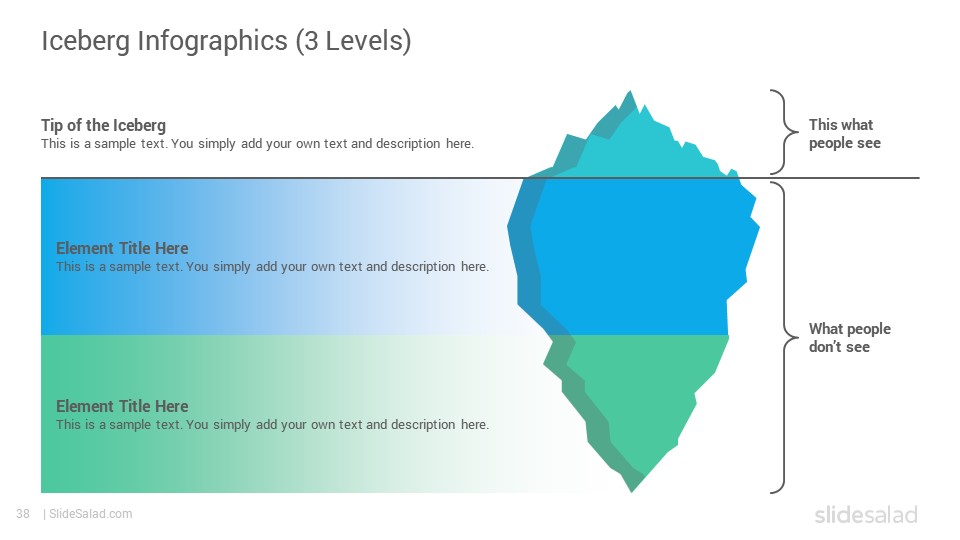 Iceberg Infographics (3 Levels)

Tip of the Iceberg
This is a sample text. You simply add your own text and description here.

This what people see

Element Title Here
This is a sample text. You simply add your own text and description here.

What people don't see

Element Title Here
This is a sample text. You simply add your own text and description here.

38 | SlideSalad.com

slidesalad