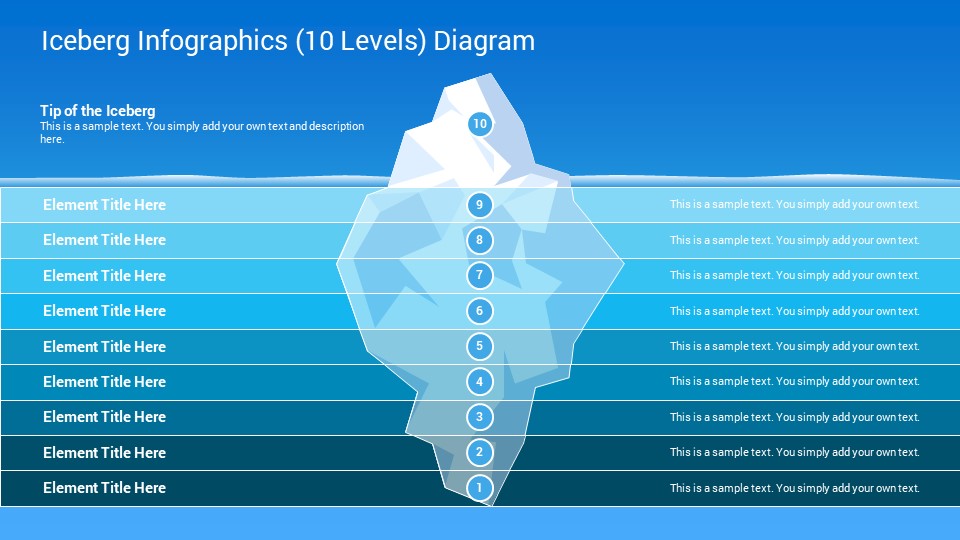 Iceberg Infographics (10 Levels) Diagram

Tip of the Iceberg
This is a sample text. You simply add your own text and description here.

10

Element Title Here
9
This is a sample text. You simply add your own text.

Element Title Here
8
This is a sample text. You simply add your own text.

Element Title Here
7
This is a sample text. You simply add your own text.

Element Title Here
6
This is a sample text. You simply add your own text.

Element Title Here
5
This is a sample text. You simply add your own text.

Element Title Here
4
This is a sample text. You simply add your own text.

Element Title Here
3
This is a sample text. You simply add your own text.

Element Title Here
2
This is a sample text. You simply add your own text.

Element Title Here
1
This is a sample text. You simply add your own text.